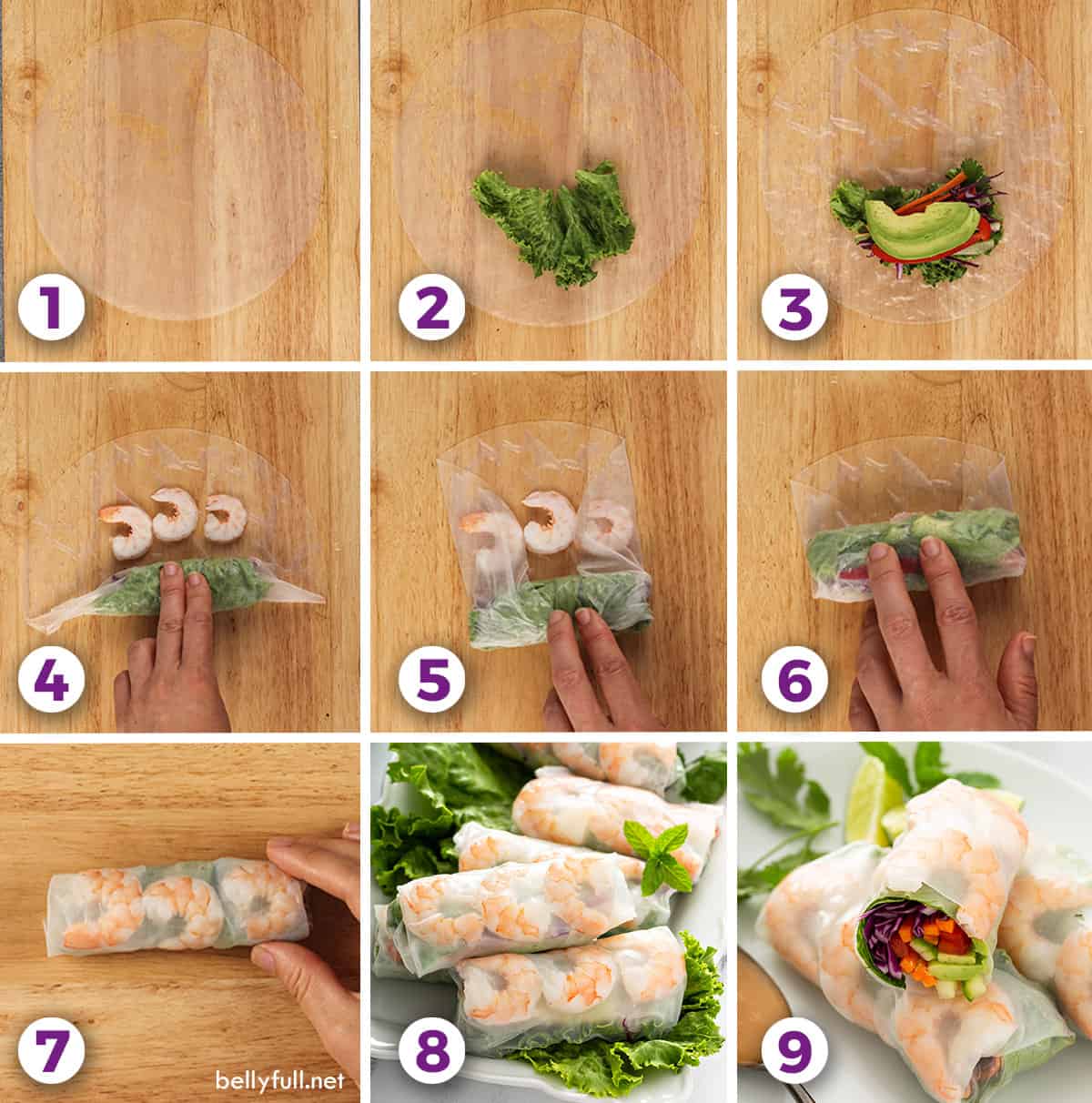 1

2

3

4

5

6

7

bellyfull.net

8

9