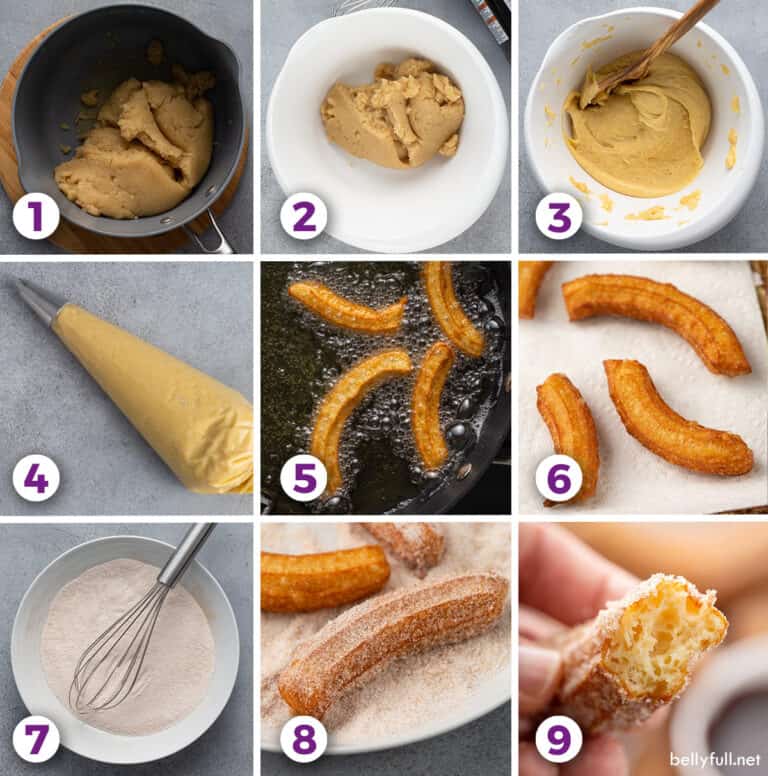 1
2
3
4
5
6
7
8
9
bellyfull.net