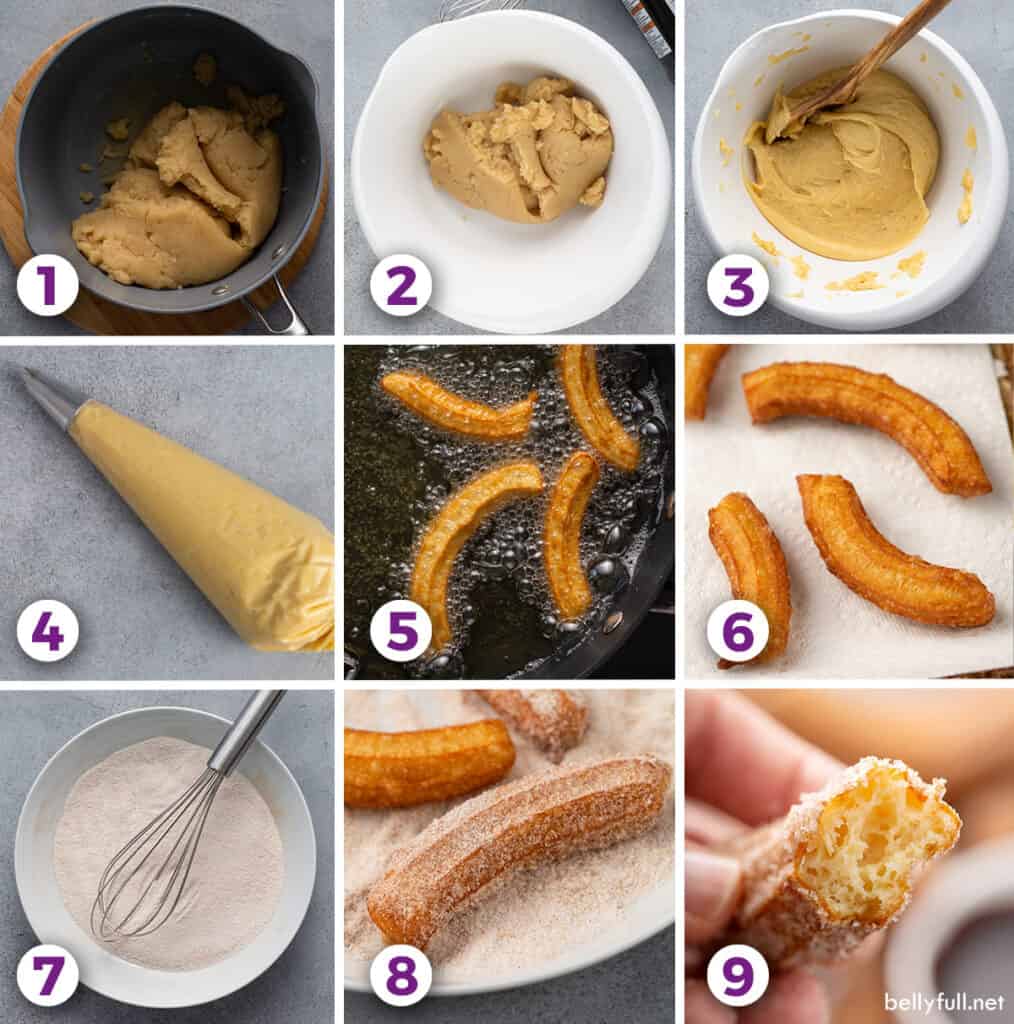 1
2
3
4
5
6
7
8
9
bellyfull.net